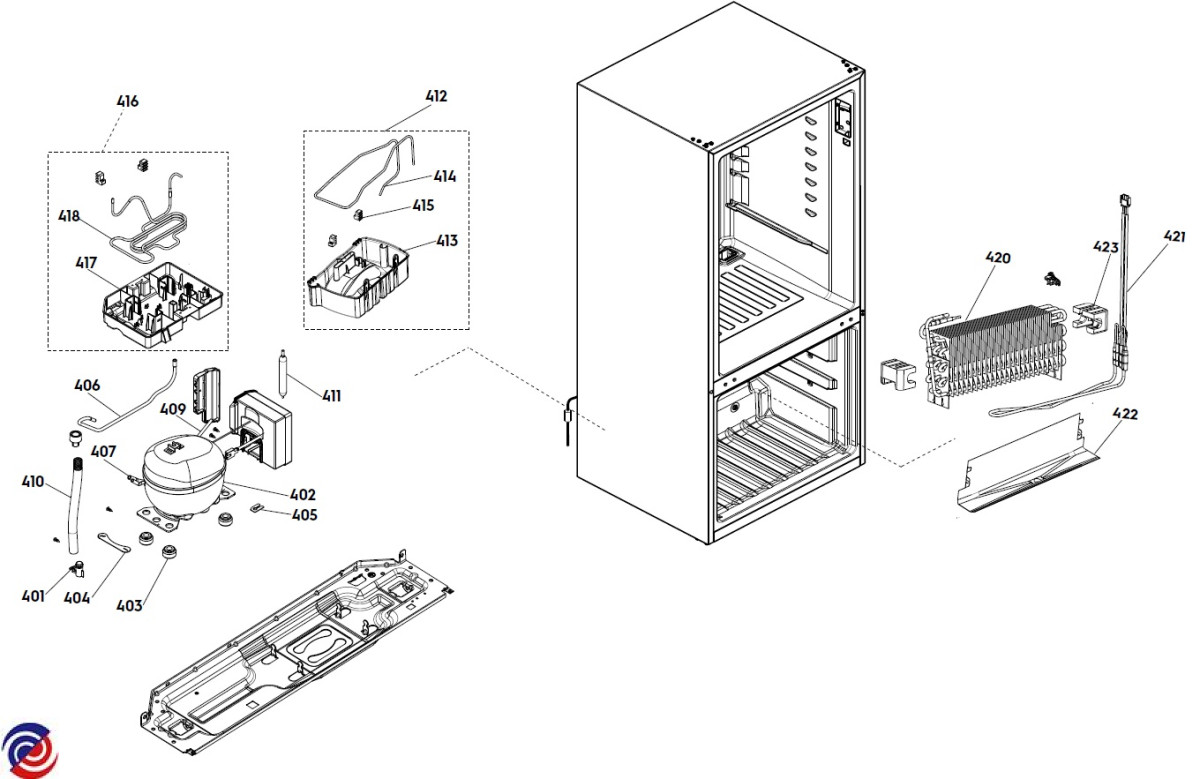 416
418
417
412
414
415
413
406
409
411
407
410
402
405
401
404
403
420
423
421
422